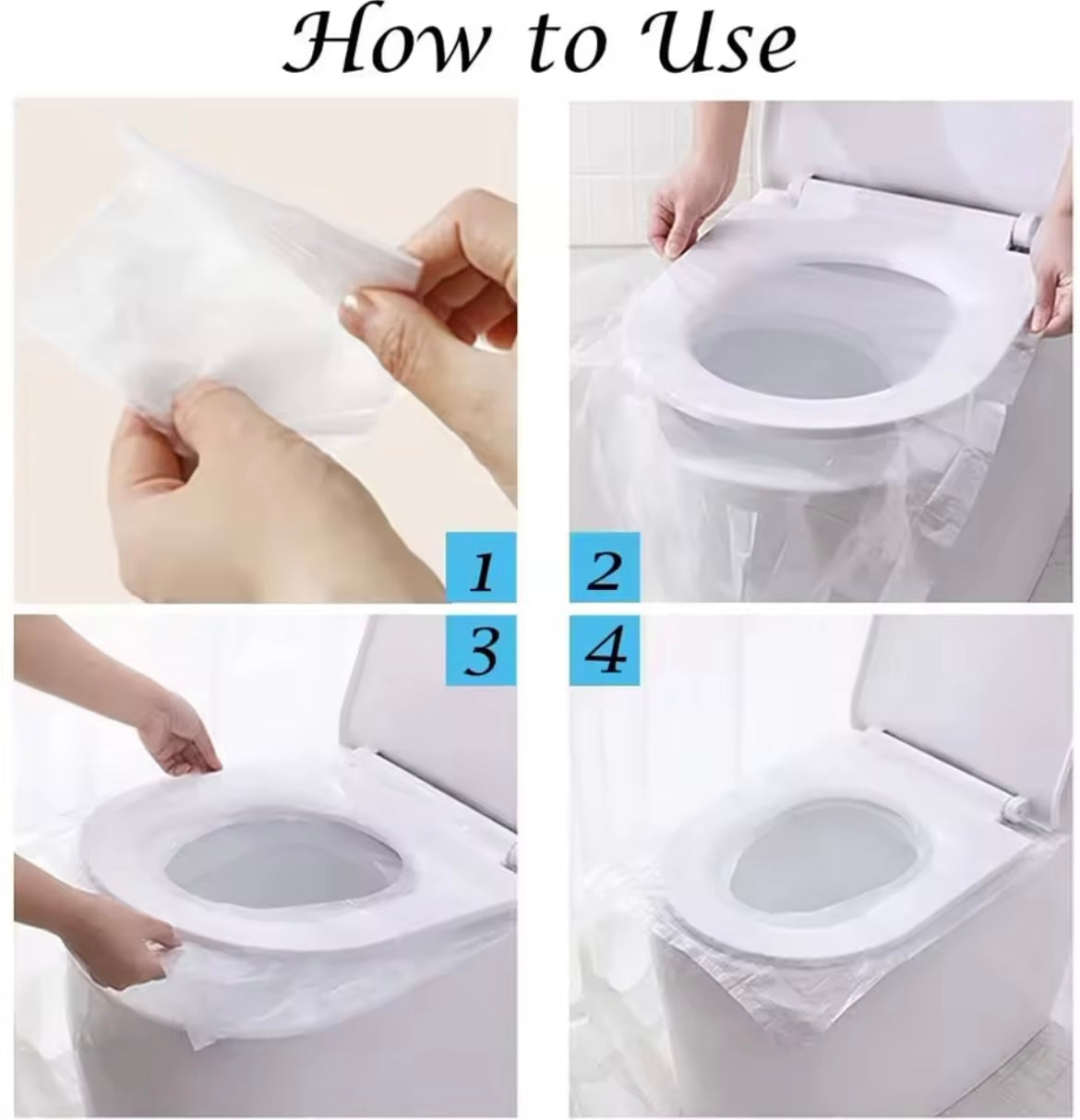 How to Use

1

2

3

4